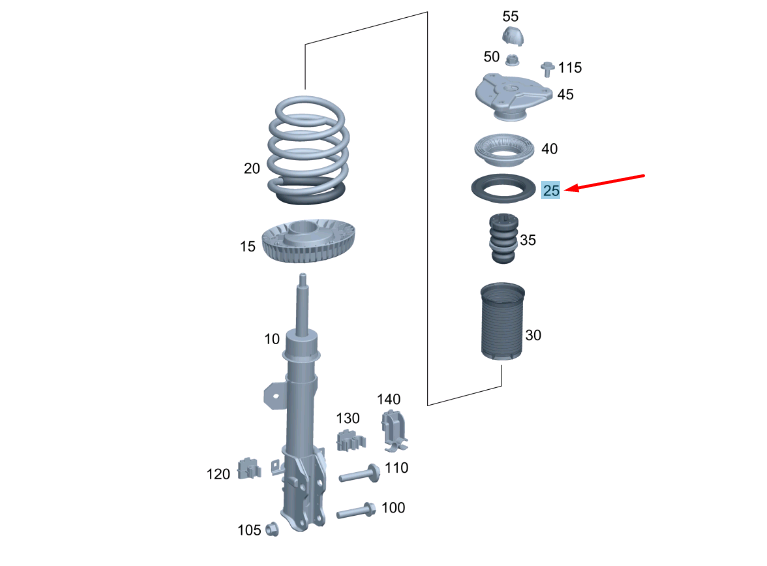 55
50
115
45
40
25
35
30
20
15
10
140
130
120
110
100
105