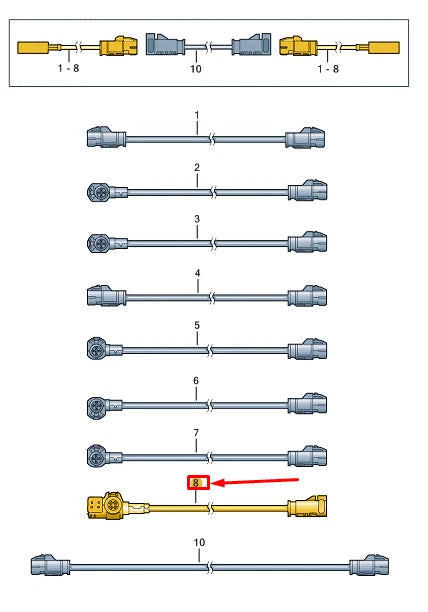 1 - 8
10
1 - 8
1
2
3
4
5
6
7
8
10