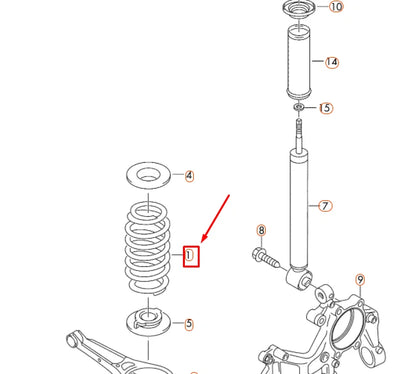 10
14
15
4
7
8
1
9
5