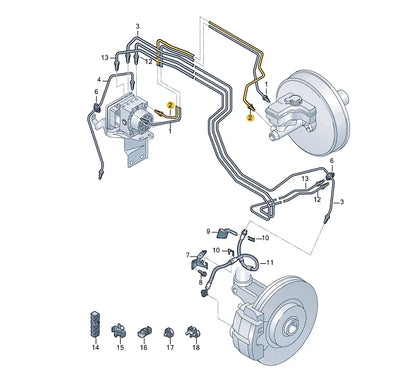 3
13
12
4
6
2
1
1
2
6
13
12
3
9
10
10
7
11
8
14
15
16
17
18