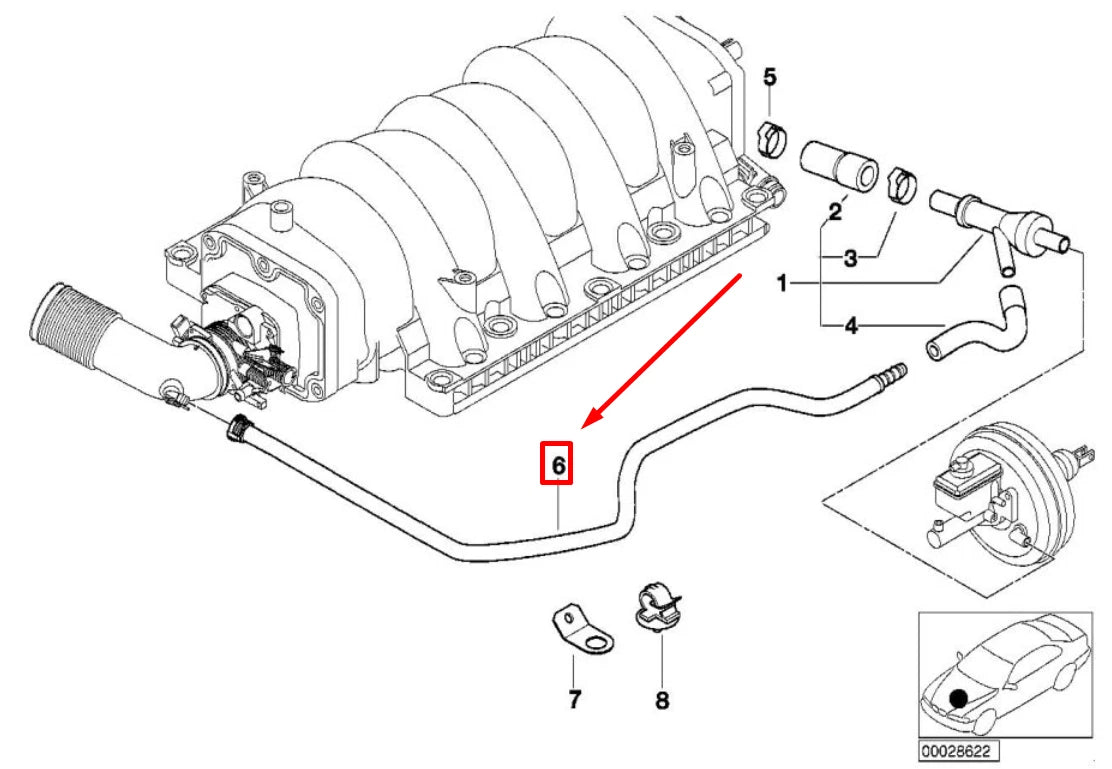 5
2
3
1
4
6
7
8
00028622