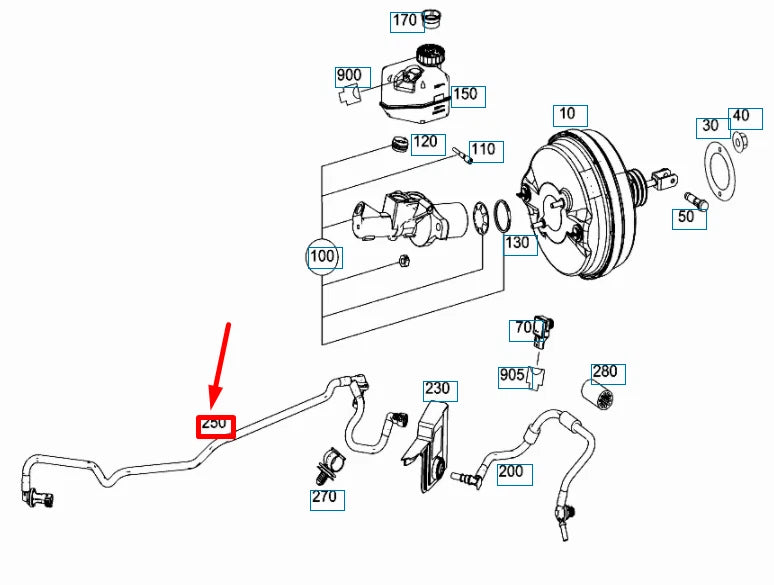 170
900
150
10
30
40
120
110
50
100
130
70
905
280
230
250
200
270