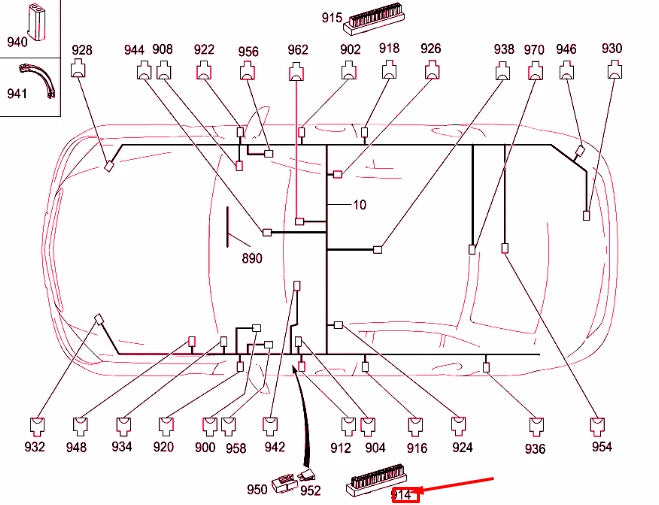 940
941
915
928
944
908
922
956
962
902
918
926
938
970
946
930
10
890
932
948
934
920
900
958
942
912
904
916
924
936
954
950
952
914