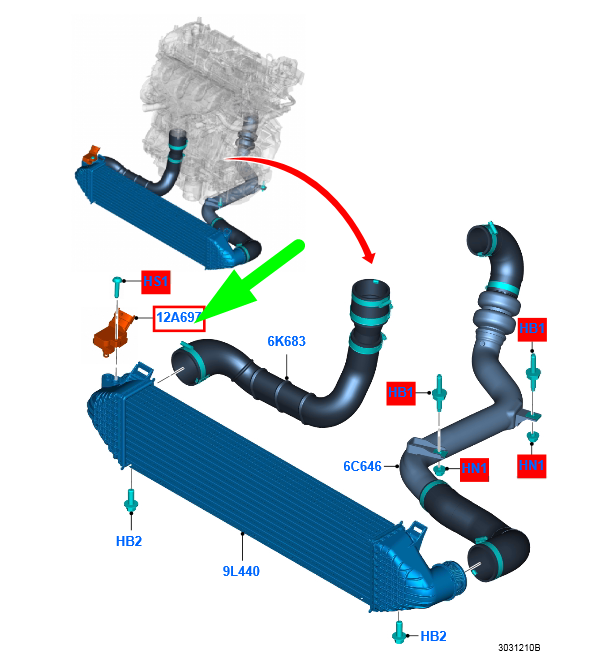 HS1
12A697
6K683
HB1
HB1
6C646
HN1
HN1
HB2
9L440
HB2
3031210B