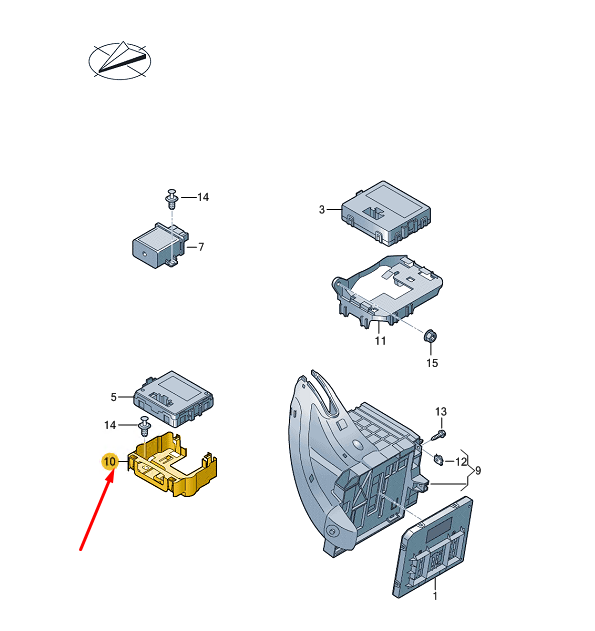 14
7
3
11
15
5
14
10
13
12
9
1