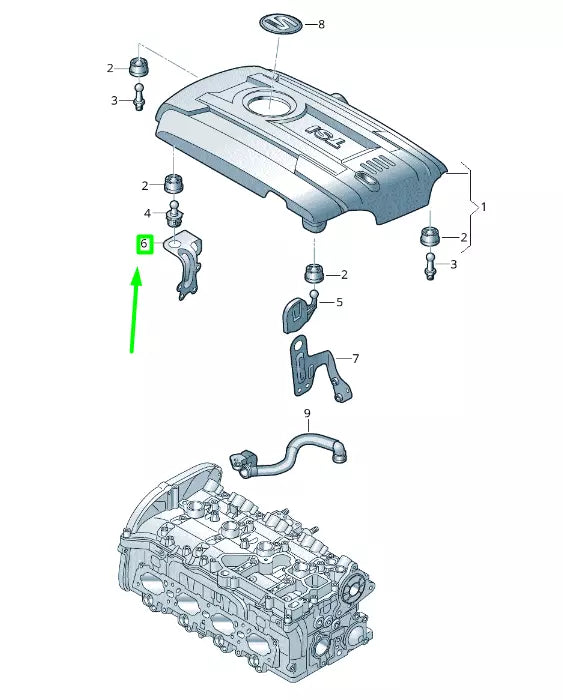 8
2
3
TSI
2
4
6
1
2
3
2
5
7
9