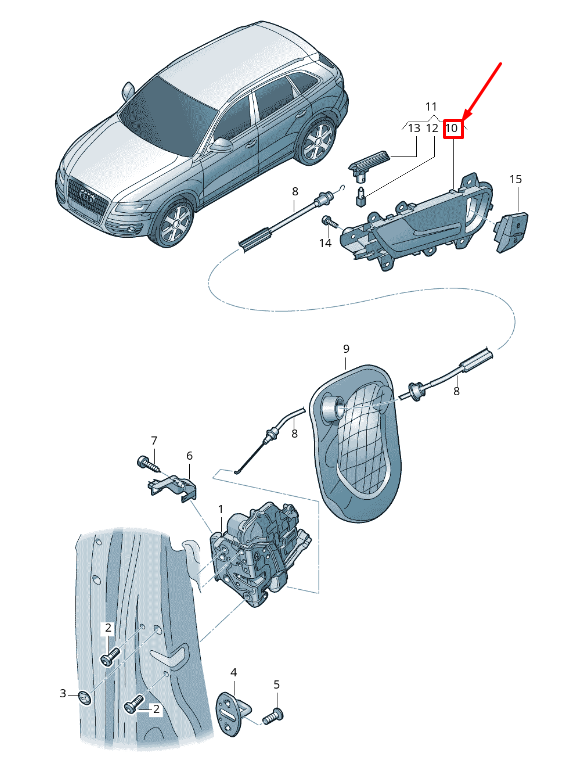 11
13
12
10
15
8
14
9
8
8
7
6
1
2
3
2
4
5