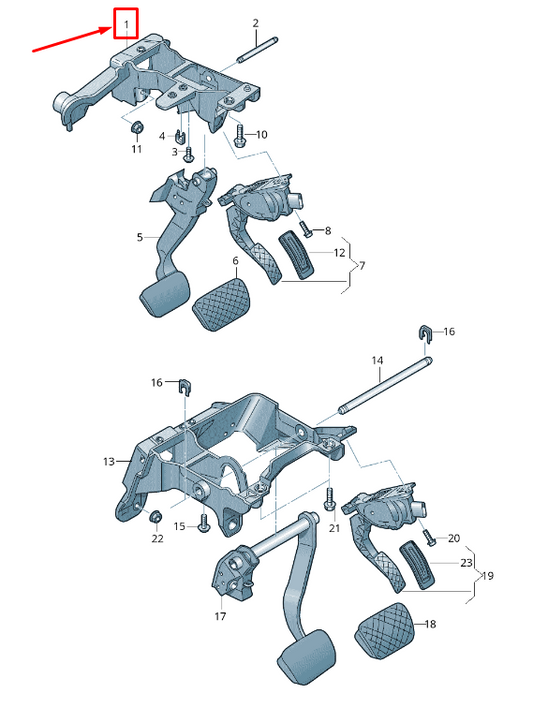 1
2
11
4
3
10
5
8
12
7
6
16
14
16
13
22
15
21
20
23
19
17
18