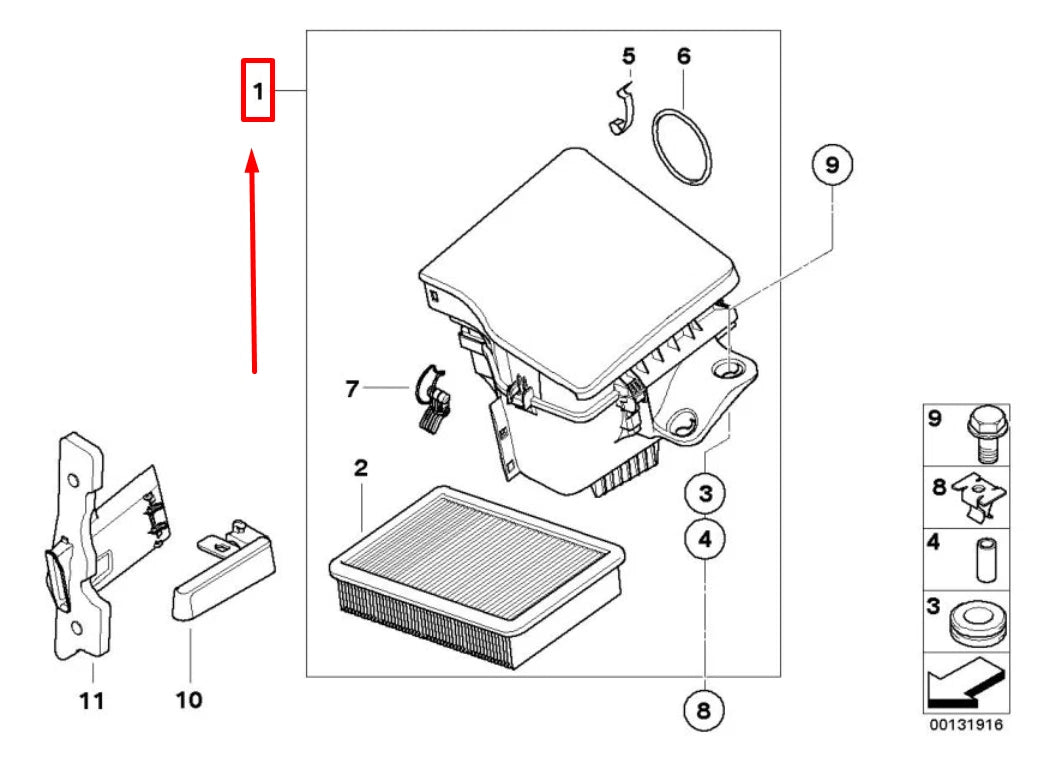 1
5
6
9
7
2
3
4
8
11
10
9
8
4
3
00131916