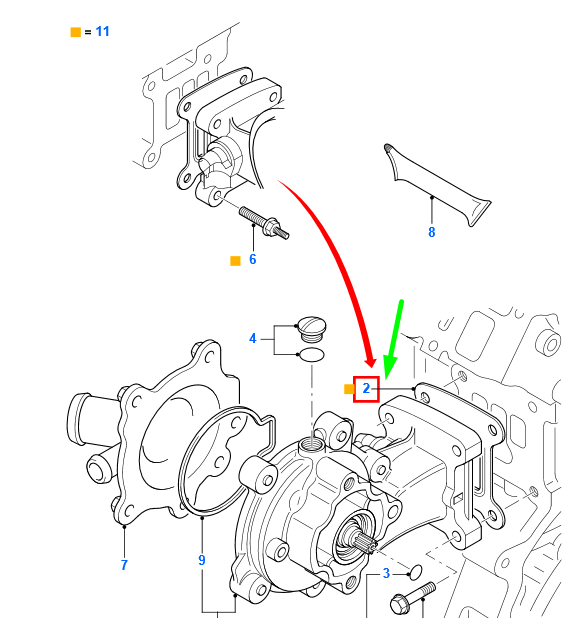 = 11

8

6

4

2

7

9

3