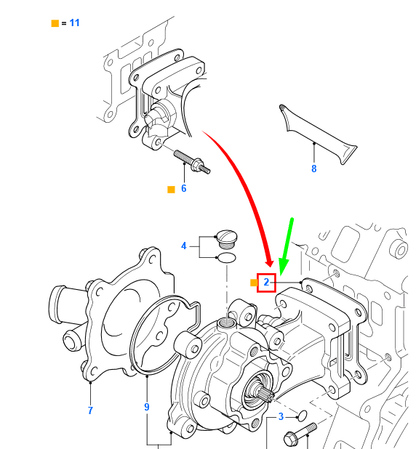 = 11

8

6

4

2

7

9

3