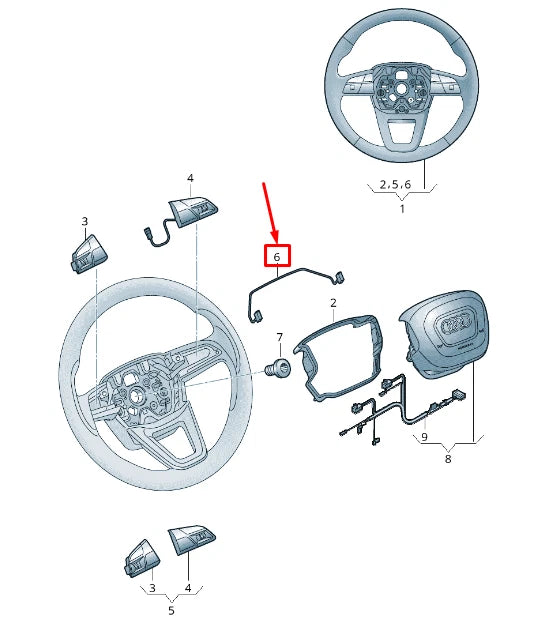 2,5,6
1
4
3
6
2
7
9
8
3
4
5