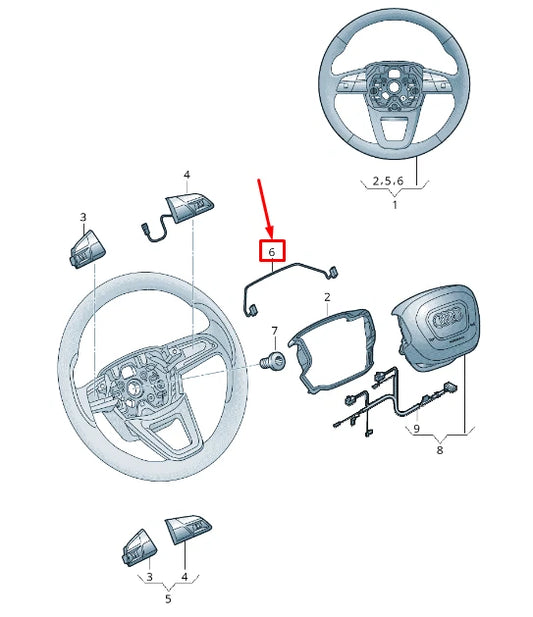 2,5,6
1
4
3
6
2
7
9
8
3
4
5