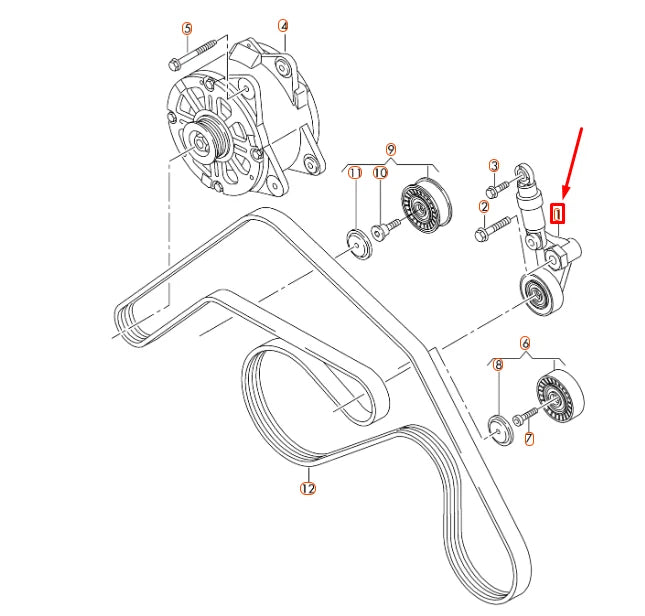 5
4
9
11
10
3
2
1
6
8
7
12