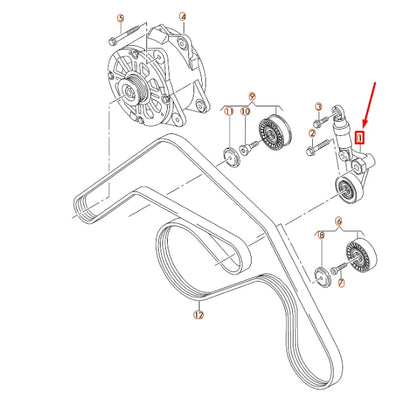 5
4
9
11
10
3
2
1
6
8
7
12