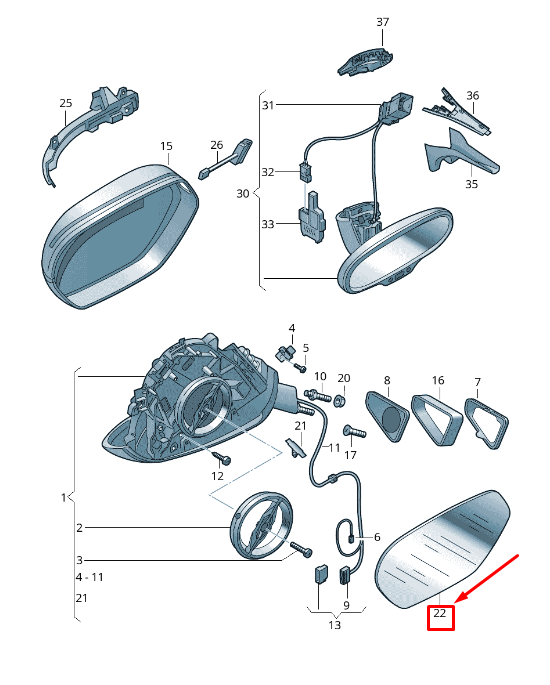 37
25
31
36
15
26
32
30
35
33
4
5
10
20
8
16
7
21
11
17
12
1
2
6
3
4 - 11
21
9
13
22