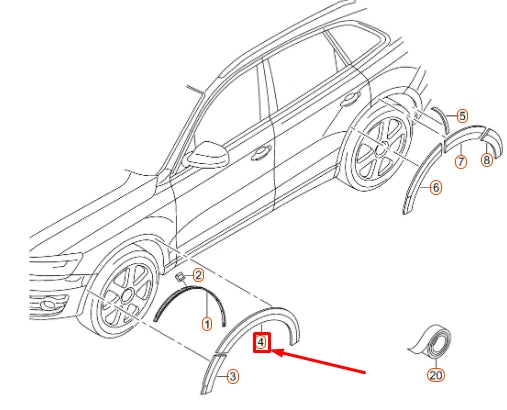 5
7
8
6
2
1
4
3
20