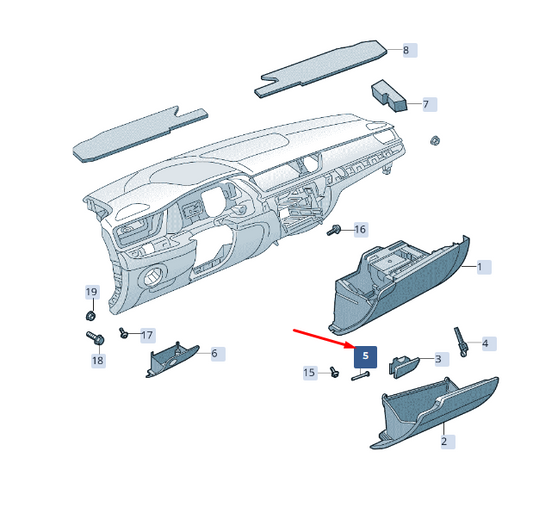 8
7
16
1
19
17
18
6
4
5
3
15
2