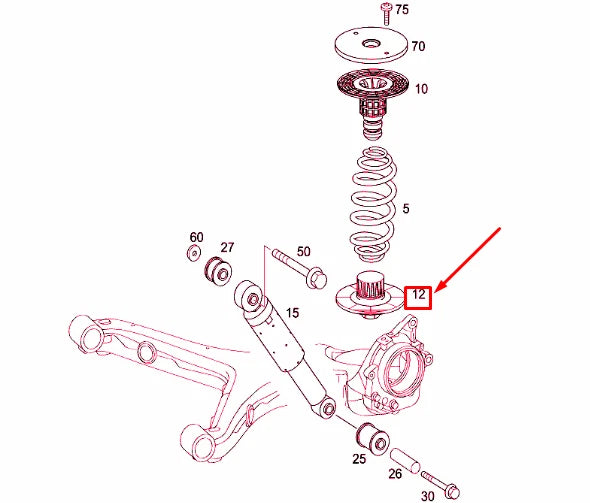 75
70
10
5
60
27
50
12
15
25
26
30