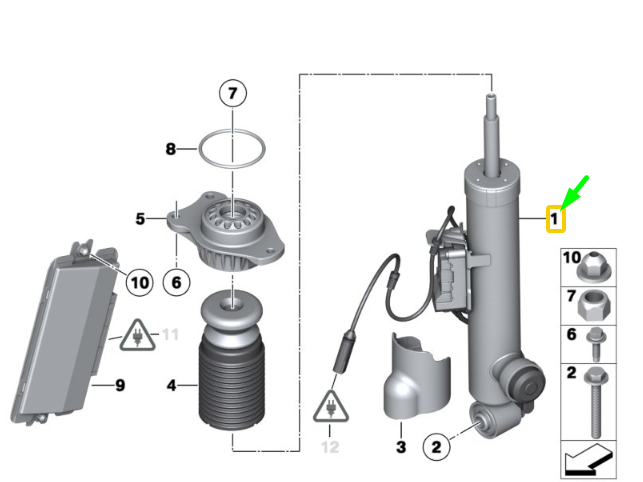 7
8
5
10
6
11
9
4
12
3
2
1
10
7
6
2