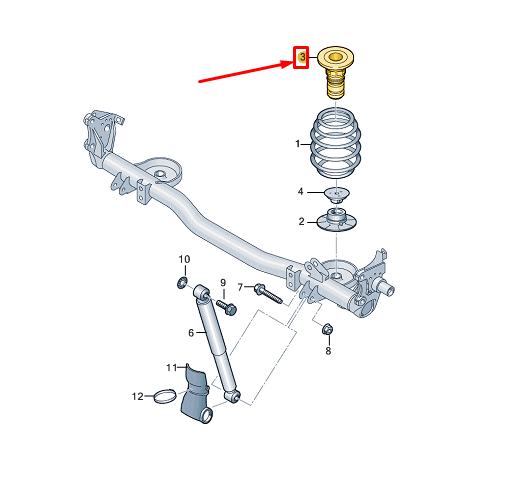 3
1
4
2
10
9
7
6
8
11
12