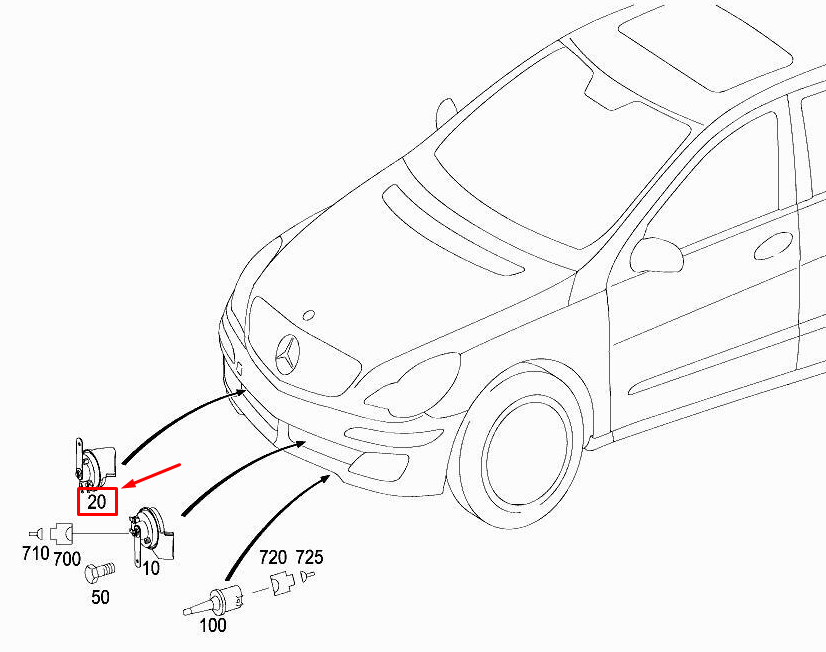 20
710 700
10
50
720 725
100