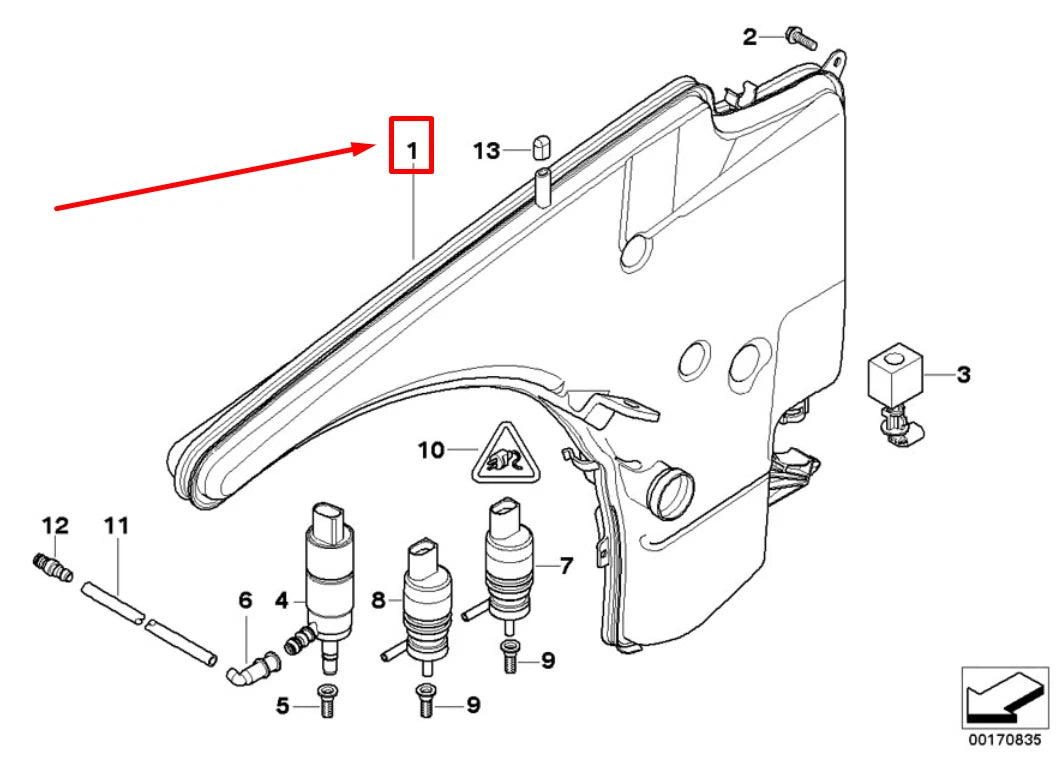 2
1
13
3
10
12
11
6
4
8
7
9
5
9
00170835