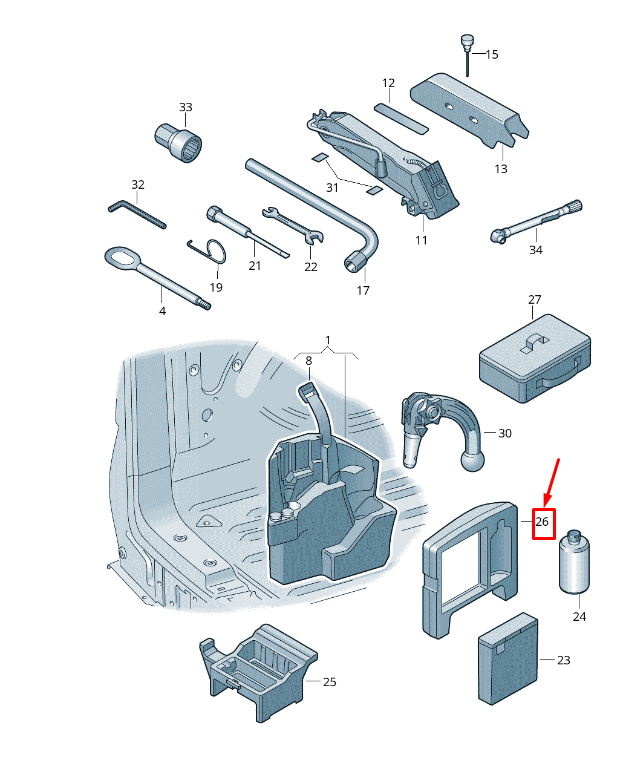 15
12
33
13
31
32
11
34
21
22
19
17
4
27
1
8
30
26
24
23
25