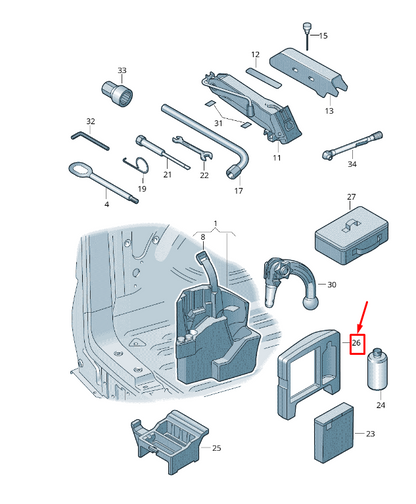 15
12
33
13
31
32
11
34
21
22
19
17
4
27
1
8
30
26
24
23
25