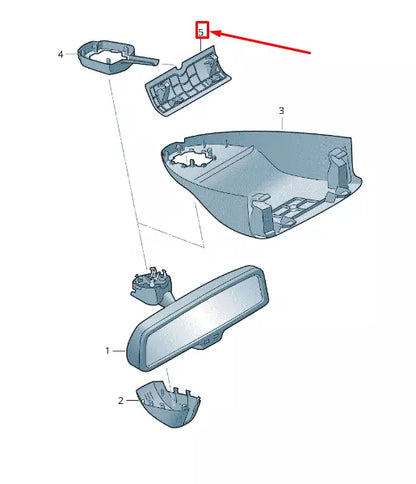 5
4
3
1
2