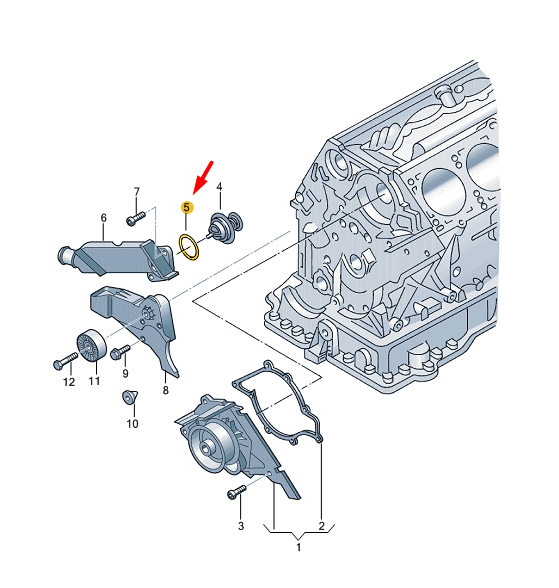 7
5
4
6
12
11
9
8
10
3
2
1