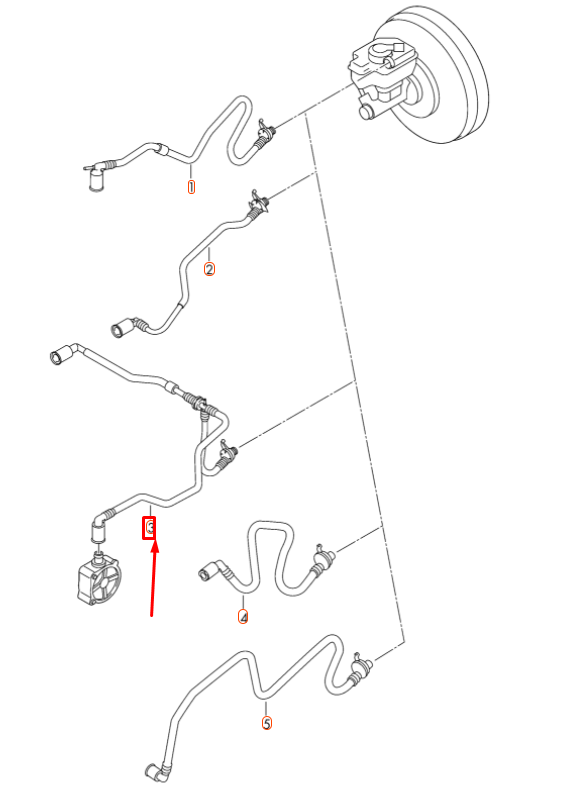 1
2
3
4
5