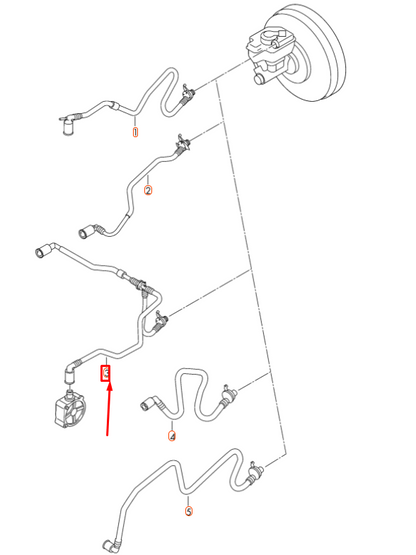 1
2
3
4
5