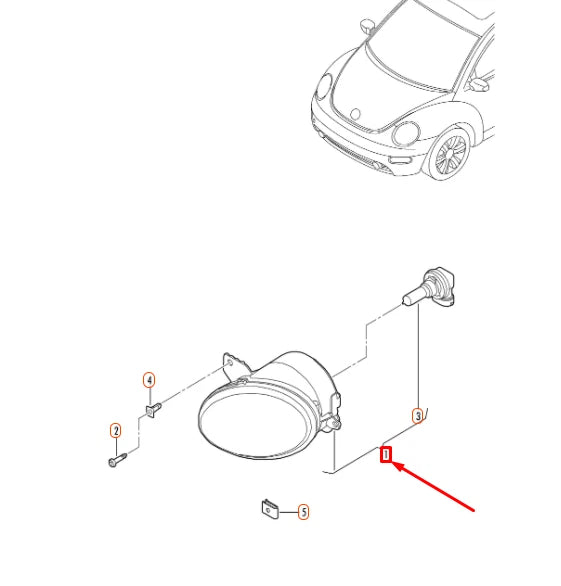 4
2
3
1
5