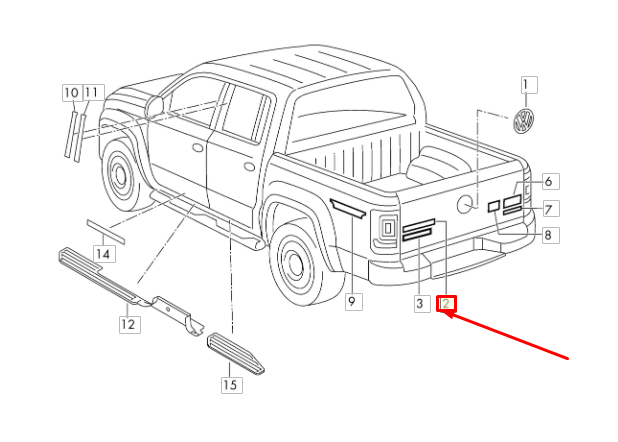 10
11
1
6
7
8
14
9
3
2
12
15