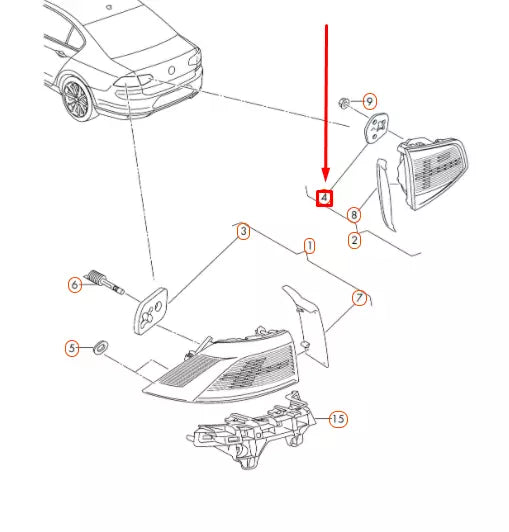 9
4
8
2
3
1
6
7
5
15