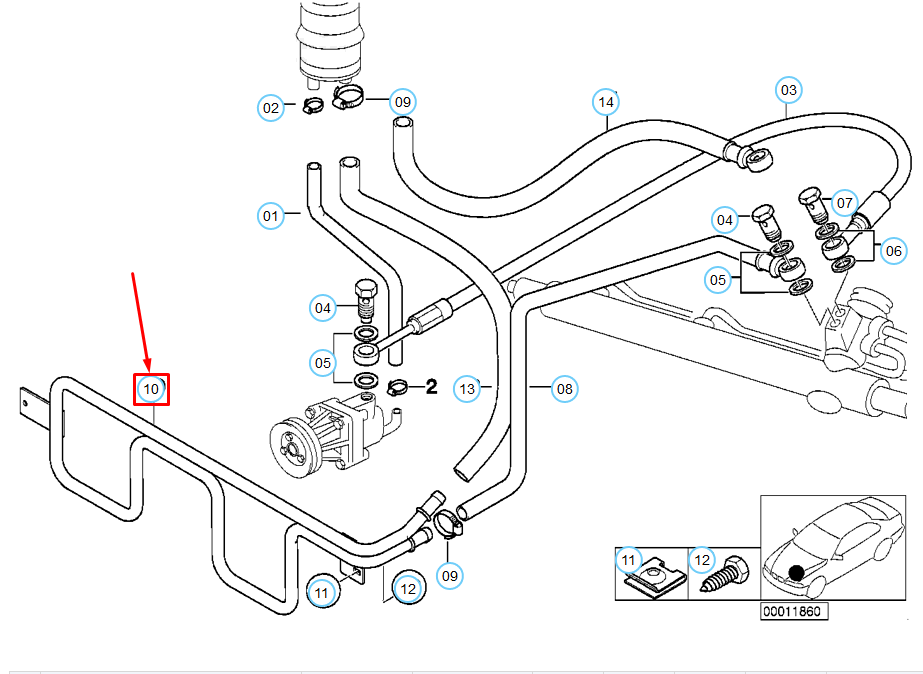 02
09
14
03
01
04
07
06
05
04
05
10
2
13
08
09
11
12
11
12
00011860