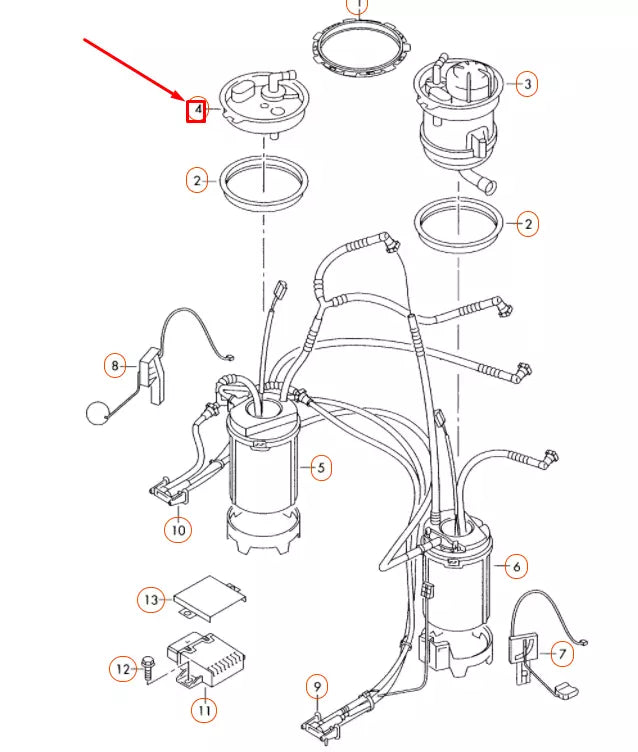 1
4
3
2
2
8
5
10
6
13
7
12
11
9