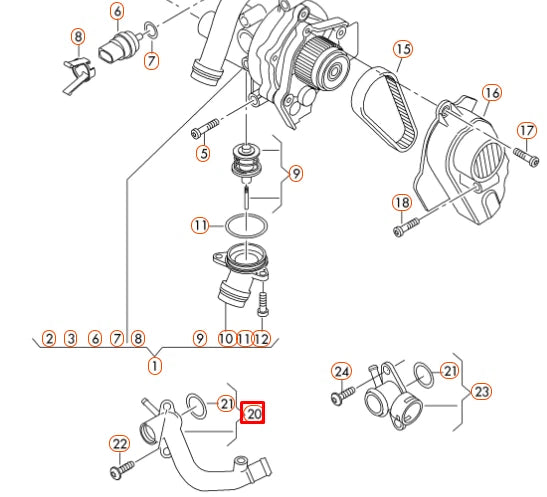 6
8
7
15
16
17
5
9
18
11
2 3 6 7 8 9 10 11 12
1
24
21
23
21
20
22