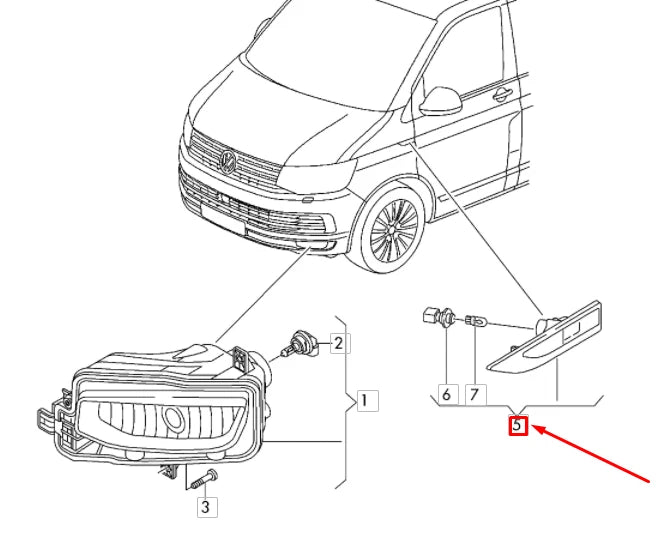 2
1
3
6
7
5