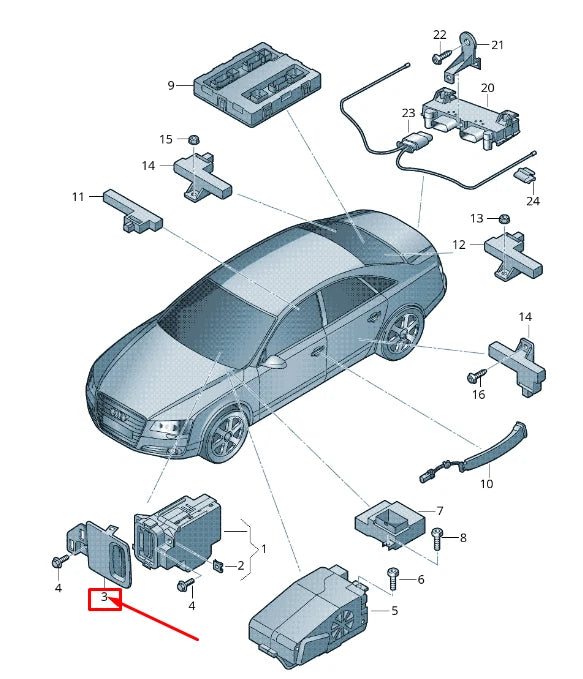 22
21
9
20
23
15
14
11
24
13
12
14
16
10
7
8
1
2
6
4
3
4
5