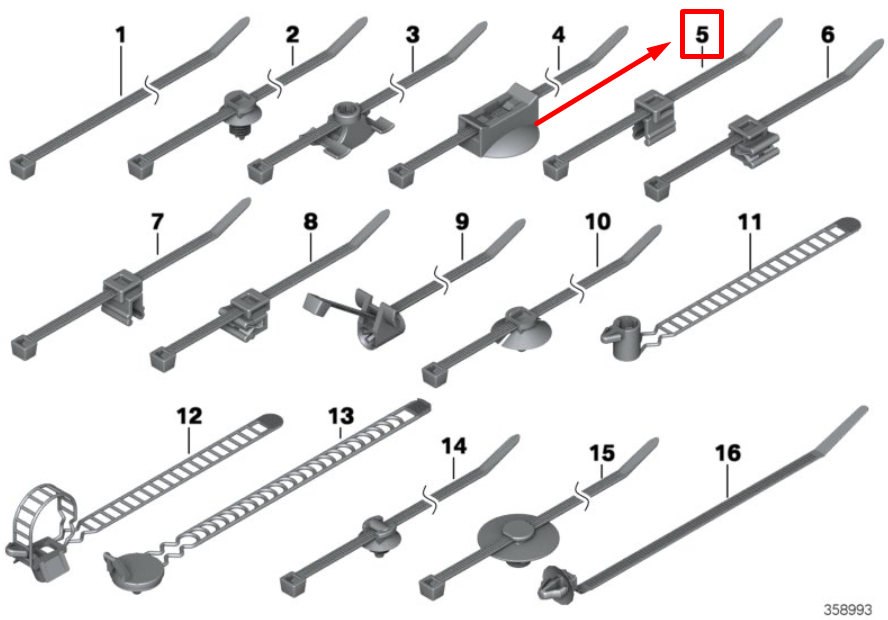 1
2
3
4
5
6
7
8
9
10
11
12
13
14
15
16
358993