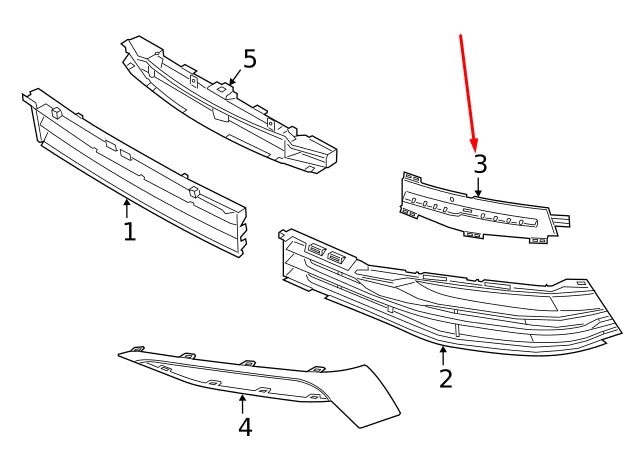 5
3
1
2
4