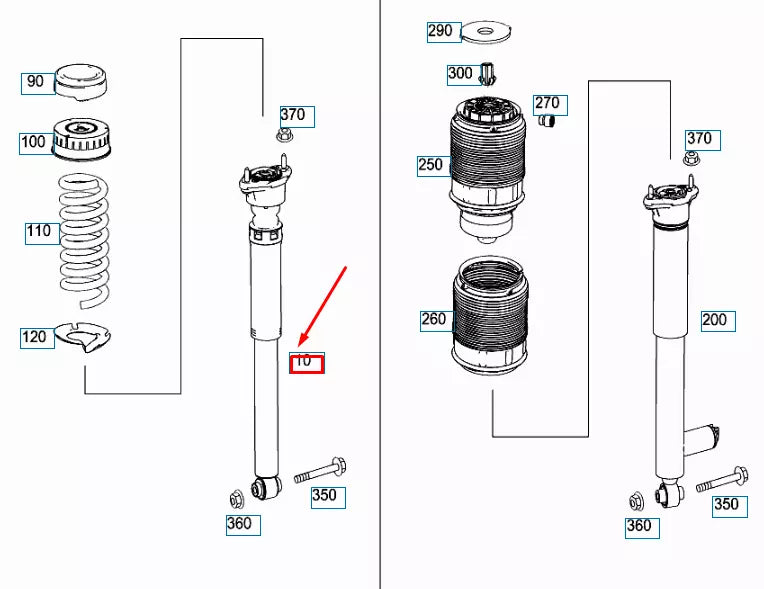 90
100
110
120
370
10
350
360
290
300
270
250
260
370
200
350
360