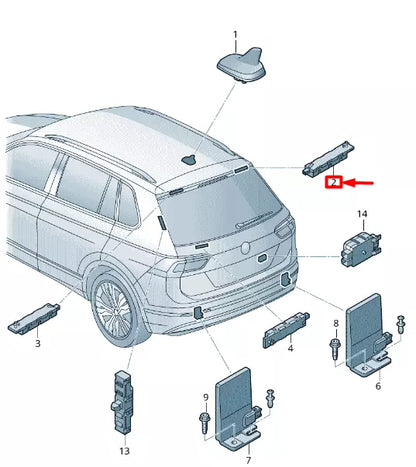 1
2
14
3
4
8
6
13
9
7