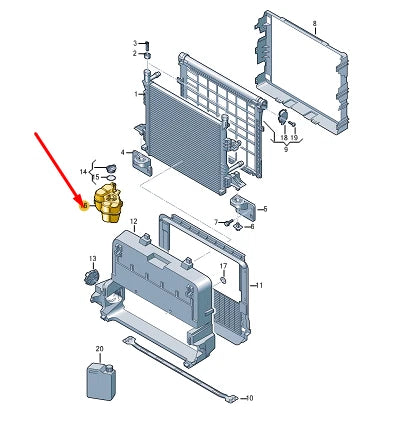 8
3
2
1
18
19
9
4
14
15
16
5
7
6
12
13
17
11
20
10