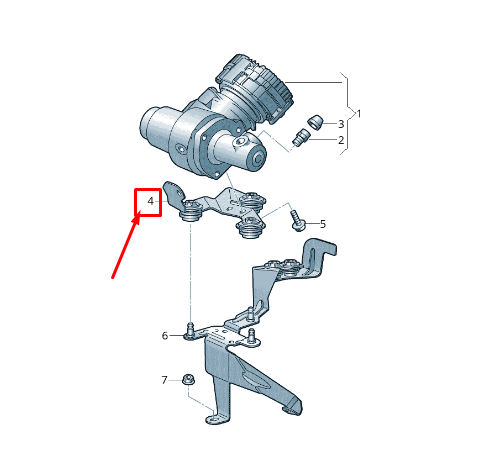 1
3
2
4
5
6
7