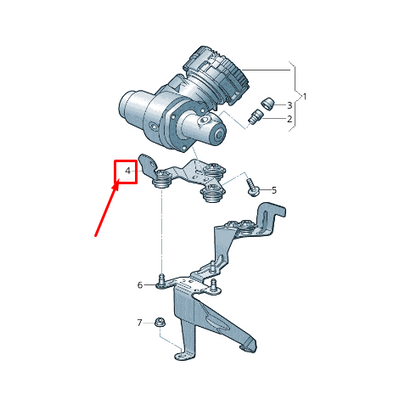 1
3
2
4
5
6
7