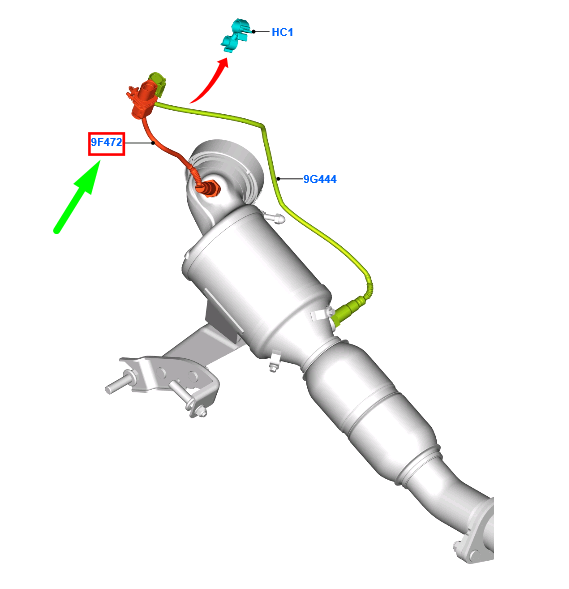 HC1

9F472

9G444