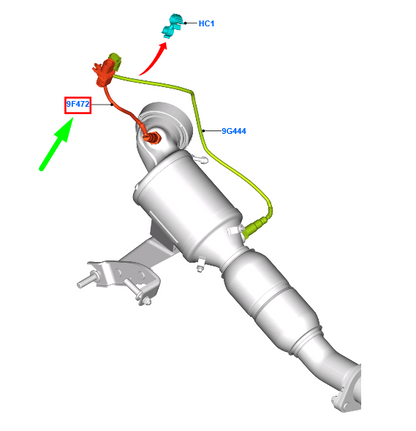 HC1

9F472

9G444